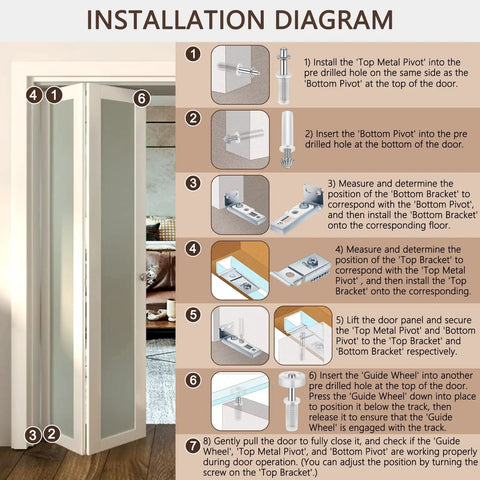 INSTALLATION DIAGRAM

4 1 6

3 2

1

1) Install the 'Top Metal Pivot' into the pre drilled hole on the same side as the 'Bottom Pivot' at the top of the door.

2

2) Insert the 'Bottom Pivot' into the pre drilled hole at the bottom of the door.

3

3) Measure and determine the position of the 'Bottom Bracket' to correspond with the 'Bottom Pivot', and then install the 'Bottom Bracket' onto the corresponding floor.

4

4) Measure and determine the position of the 'Top Bracket' to correspond with the 'Top Metal Pivot' , and then install the 'Top Bracket' onto the corresponding.

5

5) Lift the door panel and secure the 'Top Metal Pivot' and 'Bottom Pivot' to the 'Top Bracket' and 'Bottom Bracket' respectively.

6

6) Insert the 'Guide Wheel' into another pre drilled hole at the top of the door. Press the 'Guide Wheel' down into place to position it below the track, then release it to ensure that the 'Guide Wheel' is engaged with the track.

7

8) Gently pull the door to fully close it, and check if the 'Guide Wheel', 'Top Metal Pivot', and 'Bottom Pivot' are working properly during door operation. (You can adjust the position by turning the screw on the 'Top Bracket'.)