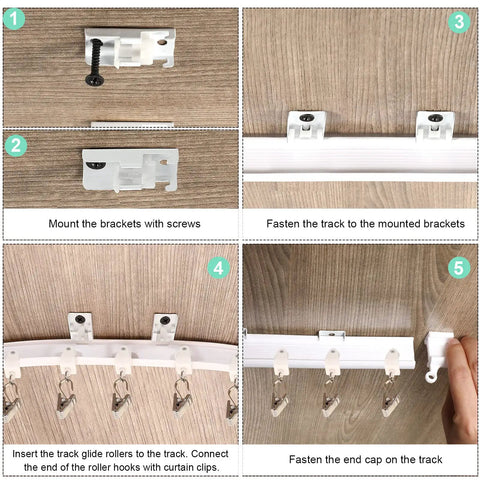 1

2

Mount the brackets with screws

3

Fasten the track to the mounted brackets

4

Insert the track glide rollers to the track. Connect the end of the roller hooks with curtain clips.

5

Fasten the end cap on the track