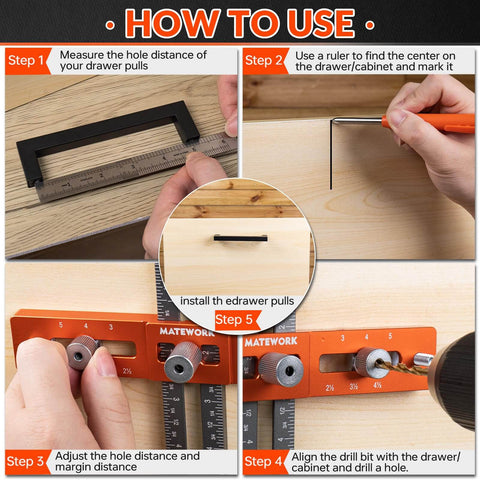 · HOW TO USE ·

Step 1 Measure the hole distance of your drawer pulls

Step 2 Use a ruler to find the center on the drawer/cabinet and mark it

install th edrawer pulls
Step 5

5 4 3
MATEWORK
2½

MATEWORK
3 4 5
2½ 3½ 4½

Step 3 Adjust the hole distance and margin distance

Step 4 Align the drill bit with the drawer/cabinet and drill a hole.