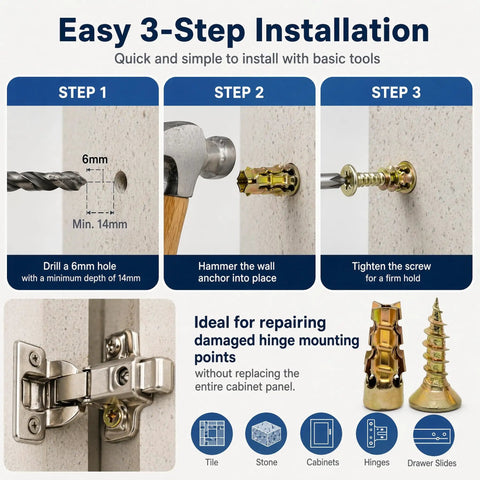 Easy 3-Step Installation

Quick and simple to install with basic tools

STEP 1

6mm

Min. 14mm

Drill a 6mm hole with a minimum depth of 14mm

STEP 2

Hammer the wall anchor into place

STEP 3

Tighten the screw for a firm hold

Ideal for repairing damaged hinge mounting points

without replacing the entire cabinet panel.

Tile

Stone

Cabinets

Hinges

Drawer Slides