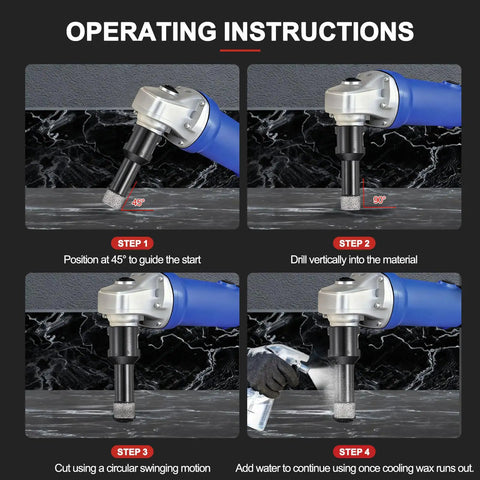 OPERATING INSTRUCTIONS

45°

STEP 1

Position at 45° to guide the start

90°

STEP 2

Drill vertically into the material

STEP 3

Cut using a circular swinging motion

STEP 4

Add water to continue using once cooling wax runs out.