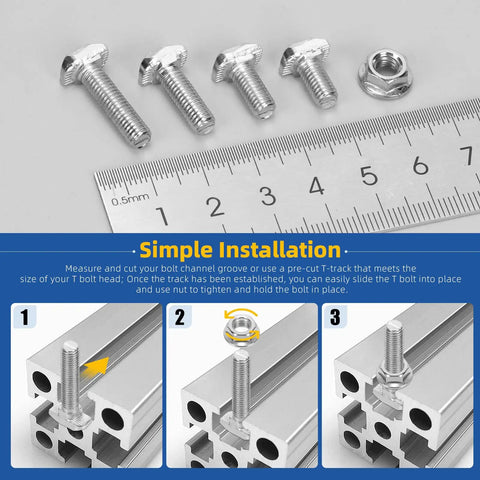 0.5mm 1 2 3 4 5 6 7

Simple Installation

Measure and cut your bolt channel groove or use a pre-cut T-track that meets the size of your T bolt head; Once the track has been established, you can easily slide the T bolt into place and use nut to tighten and hold the bolt in place.

1

2

3