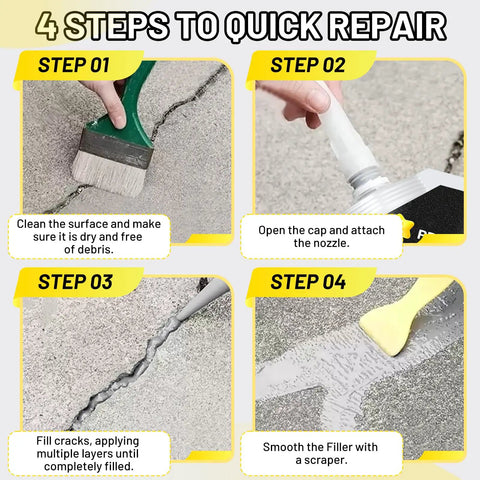 4 STEPS TO QUICK REPAIR

STEP 01

Clean the surface and make sure it is dry and free of debris.

STEP 02

Open the cap and attach the nozzle.

STEP 03

Fill cracks, applying multiple layers until completely filled.

STEP 04

Smooth the Filler with a scraper.