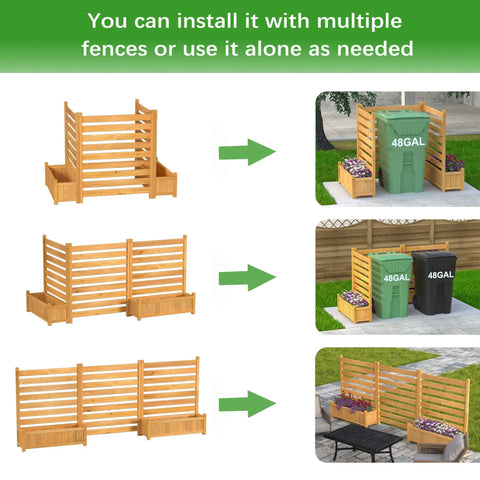 You can install it with multiple fences or use it alone as needed

48GAL

48GAL

48GAL