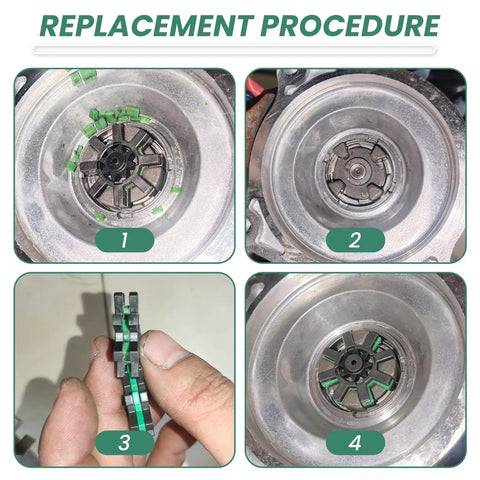 REPLACEMENT PROCEDURE

1

2

3

4