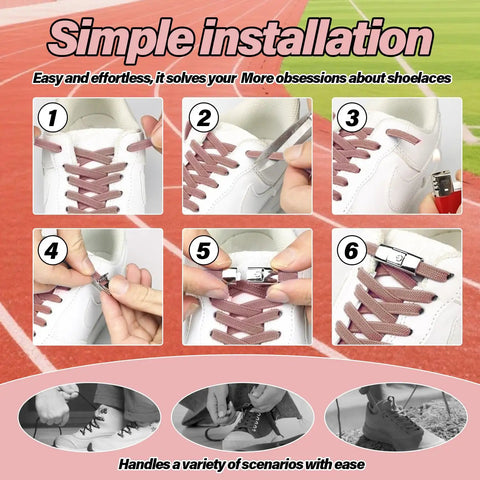 Simple installation

Easy and effortless, it solves your More obsessions about shoelaces

1

2

3

4

5

6

Handles a variety of scenarios with ease