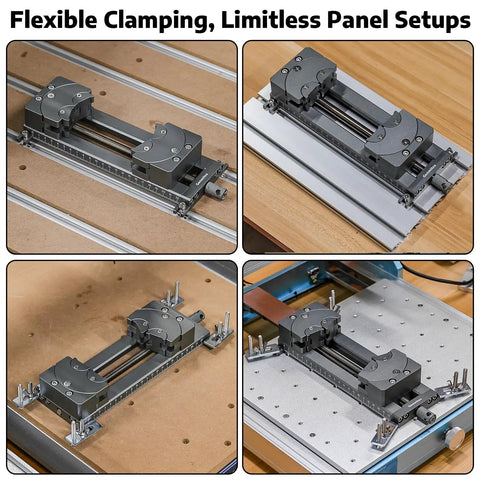 Flexible Clamping, Limitless Panel Setups