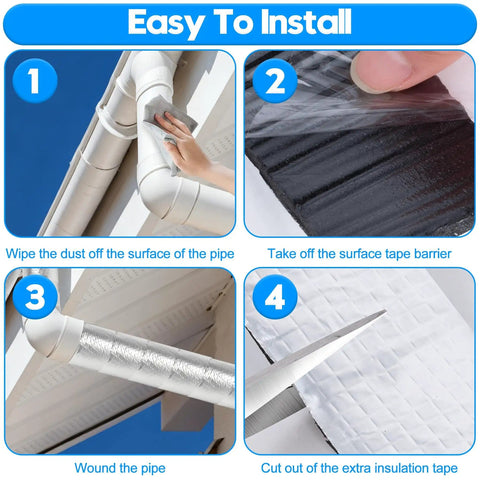 Easy To Install

1

Wipe the dust off the surface of the pipe

2

Take off the surface tape barrier

3

Wound the pipe

4

Cut out of the extra insulation tape