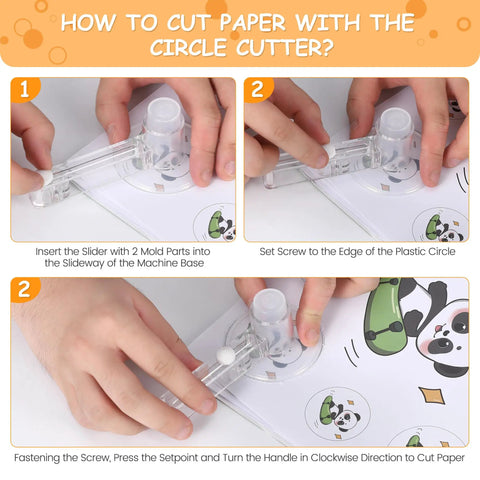 HOW TO CUT PAPER WITH THE CIRCLE CUTTER?

1

Insert the Slider with 2 Mold Parts into the Slideway of the Machine Base

2

Set Screw to the Edge of the Plastic Circle

2

Fastening the Screw, Press the Setpoint and Turn the Handle in Clockwise Direction to Cut Paper