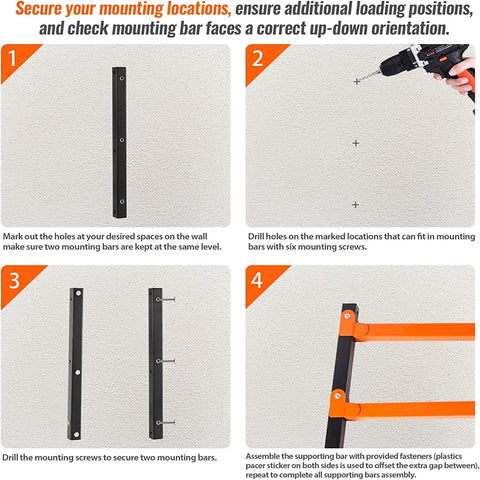 Secure your mounting locations, ensure additional loading positions, and check mounting bar faces a correct up-down orientation.

1

Mark out the holes at your desired spaces on the wall make sure two mounting bars are kept at the same level.

2

Drill holes on the marked locations that can fit in mounting bars with six mounting screws.

3

Drill the mounting screws to secure two mounting bars.

4

Assemble the supporting bar with provided fasteners (plastics pacer sticker on both sides is used to offset the extra gap between), repeat to complete all supporting bars assembly.