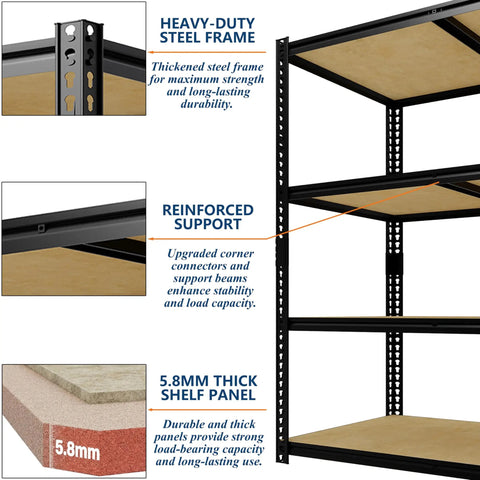 HEAVY-DUTY STEEL FRAME

Thickened steel frame for maximum strength and long-lasting durability.

REINFORCED SUPPORT

Upgraded corner connectors and support beams enhance stability and load capacity.

5.8MM THICK SHELF PANEL

Durable and thick panels provide strong load-bearing capacity and long-lasting use.

5.8mm