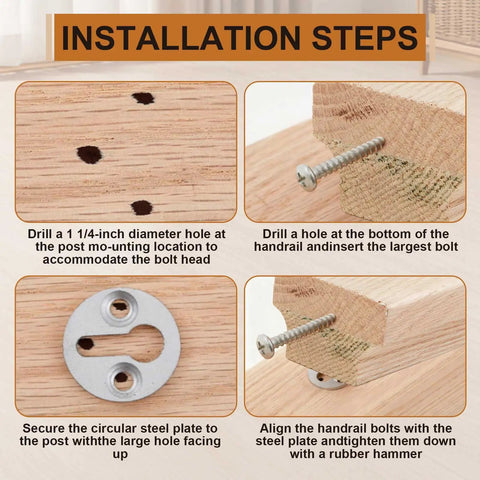 INSTALLATION STEPS

Drill a 1 1/4-inch diameter hole at the post mo-unting location to accommodate the bolt head

Drill a hole at the bottom of the handrail andinsert the largest bolt

Secure the circular steel plate to the post withthe large hole facing up

Align the handrail bolts with the steel plate andtighten them down with a rubber hammer