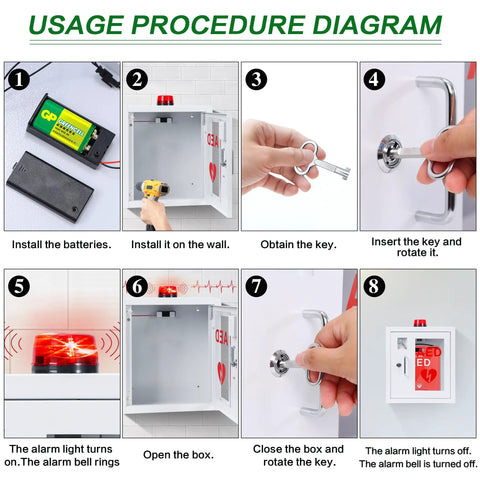 USAGE PROCEDURE DIAGRAM

1

GP GREENCELL

Install the batteries.

2

AED

Install it on the wall.

3

Obtain the key.

4

Insert the key and rotate it.

5

The alarm light turns on.The alarm bell rings

6

AED

Open the box.

7

Close the box and rotate the key.

8

AED

The alarm light turns off. The alarm bell is turned off.