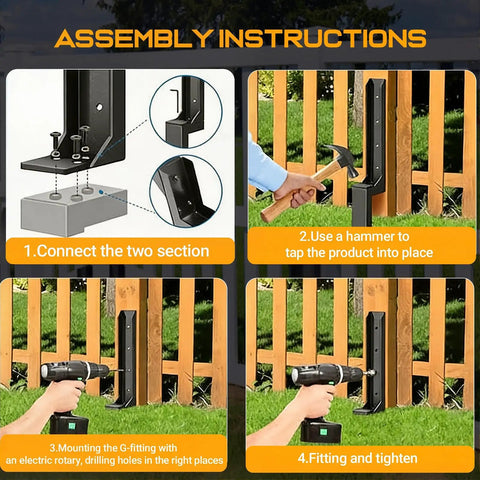 ASSEMBLY INSTRUCTIONS

1.Connect the two section

2.Use a hammer to tap the product into place

3.Mounting the G-fitting with an electric rotary, drilling holes in the right places

4.Fitting and tighten