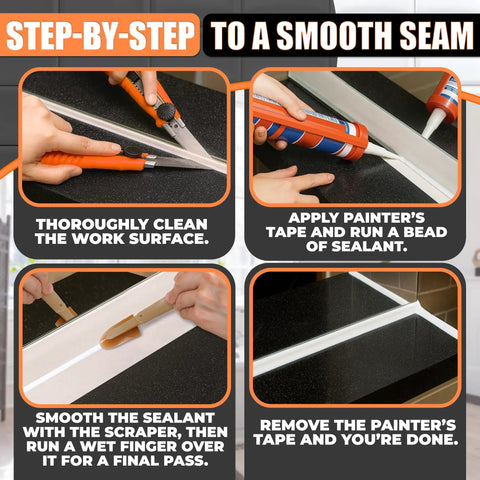 STEP-BY-STEP TO A SMOOTH SEAM

THOROUGHLY CLEAN THE WORK SURFACE.

APPLY PAINTER'S TAPE AND RUN A BEAD OF SEALANT.

SMOOTH THE SEALANT WITH THE SCRAPER, THEN RUN A WET FINGER OVER IT FOR A FINAL PASS.

REMOVE THE PAINTER'S TAPE AND YOU'RE DONE.