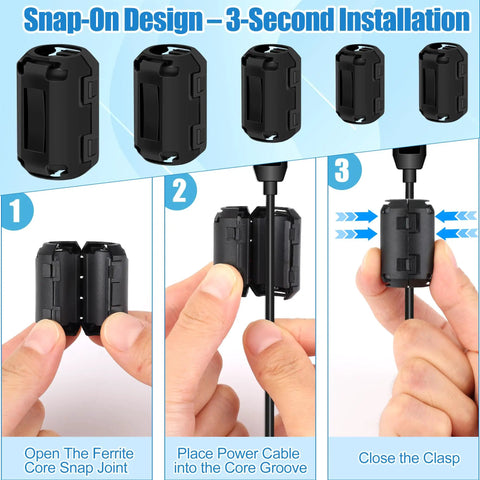 Snap-On Design – 3-Second Installation

1

Open The Ferrite Core Snap Joint

2

Place Power Cable into the Core Groove

3

Close the Clasp