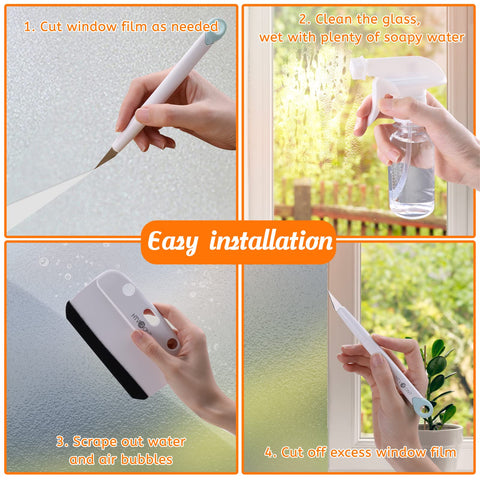 1. Cut window film as needed

2. Clean the glass, wet with plenty of soapy water

Easy installation

3. Scrape out water and air bubbles

4. Cut off excess window film