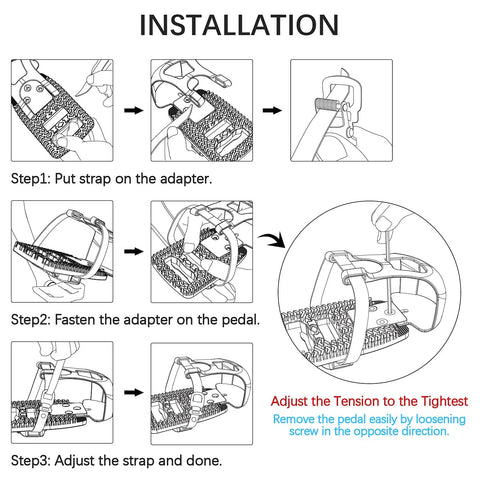 INSTALLATION

Step1: Put strap on the adapter.

Step2: Fasten the adapter on the pedal.

Adjust the Tension to the Tightest

Remove the pedal easily by loosening screw in the opposite direction.

Step3: Adjust the strap and done.