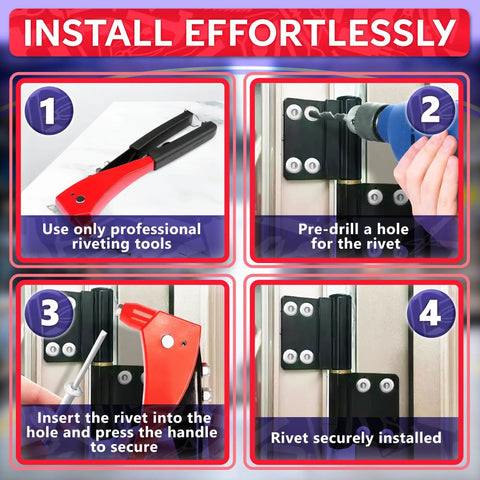 INSTALL EFFORTLESSLY

1

Use only professional riveting tools

2

Pre-drill a hole for the rivet

3

Insert the rivet into the hole and press the handle to secure

4

Rivet securely installed