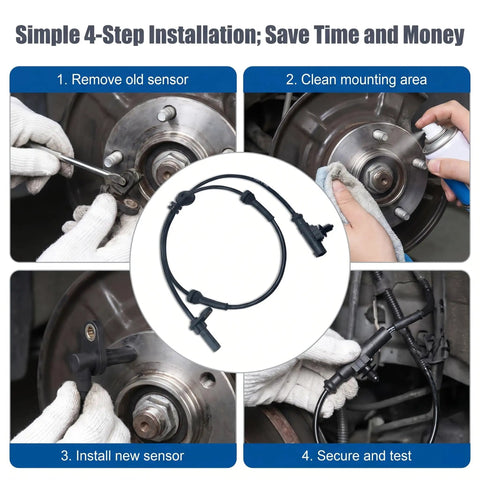 Simple 4-Step Installation; Save Time and Money

1. Remove old sensor

2. Clean mounting area

3. Install new sensor

4. Secure and test