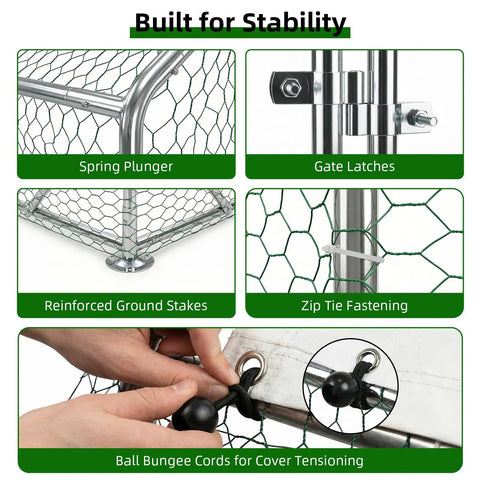 Built for Stability

Spring Plunger

Gate Latches

Reinforced Ground Stakes

Zip Tie Fastening

Ball Bungee Cords for Cover Tensioning