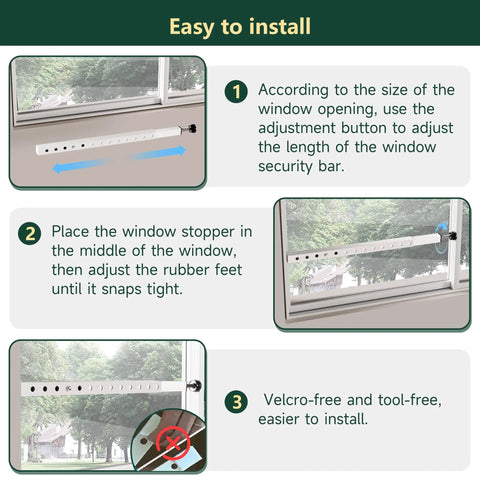 Easy to install

1 According to the size of the window opening, use the adjustment button to adjust the length of the window security bar.

2 Place the window stopper in the middle of the window, then adjust the rubber feet until it snaps tight.

3 Velcro-free and tool-free, easier to install.