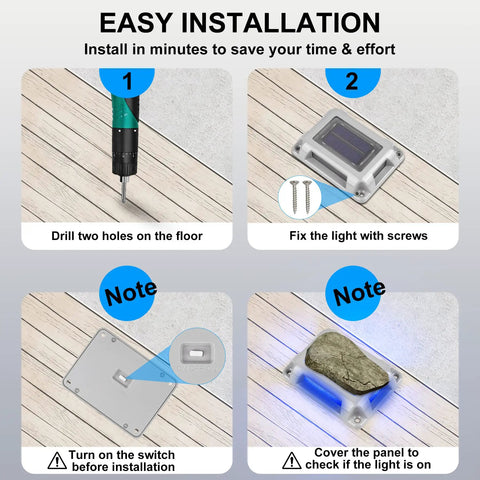 EASY INSTALLATION

Install in minutes to save your time & effort

1

Drill two holes on the floor

2

Fix the light with screws

Note

Turn on the switch before installation

Note

Cover the panel to check if the light is on