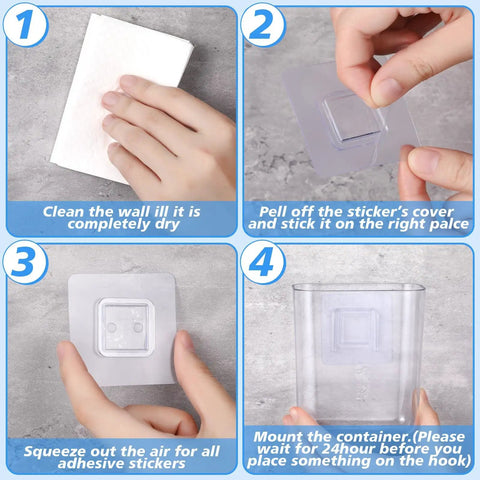 1

Clean the wall ill it is completely dry

2

Pell off the sticker's cover and stick it on the right palce

3

Squeeze out the air for all adhesive stickers

4

Mount the container.(Please wait for 24hour before you place something on the hook)