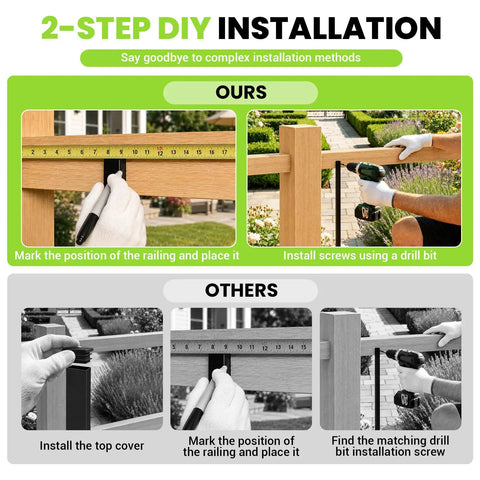 2-STEP DIY INSTALLATION

Say goodbye to complex installation methods

OURS

2 3 4 5 6 7 8 9 10 11 12 13 14 15 16 17

Mark the position of the railing and place it

Install screws using a drill bit

OTHERS

5 6 7 8 9 10 11 12 13 14 15

Install the top cover

Mark the position of the railing and place it

Find the matching drill bit installation screw