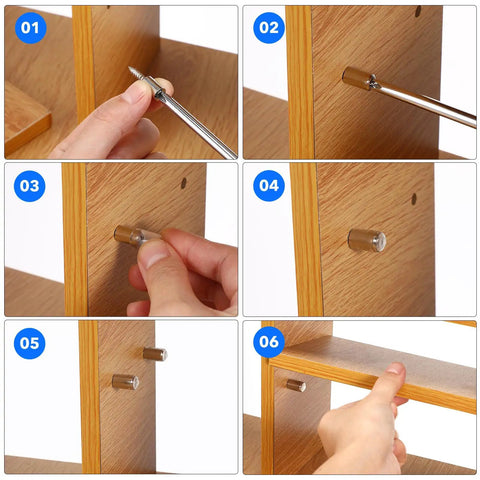 01

02

03

04

05

06