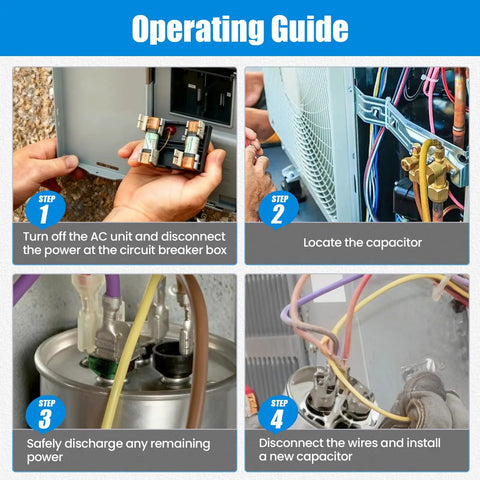 Operating Guide

STEP 1

Turn off the AC unit and disconnect the power at the circuit breaker box

STEP 2

Locate the capacitor

STEP 3

Safely discharge any remaining power

STEP 4

Disconnect the wires and install a new capacitor