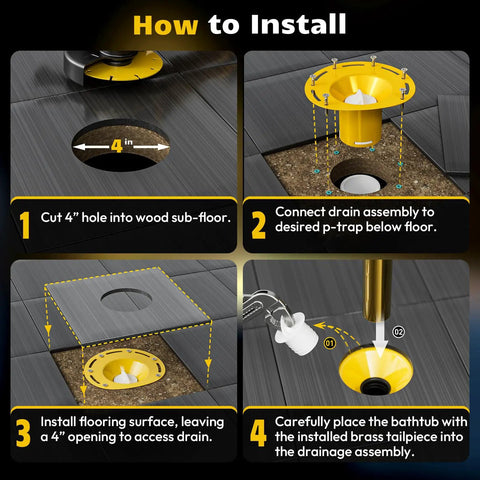 How to Install

4 in

1 Cut 4” hole into wood sub-floor.

2 Connect drain assembly to desired p-trap below floor.

3 Install flooring surface, leaving a 4” opening to access drain.

01

02

4 Carefully place the bathtub with the installed brass tailpiece into the drainage assembly.