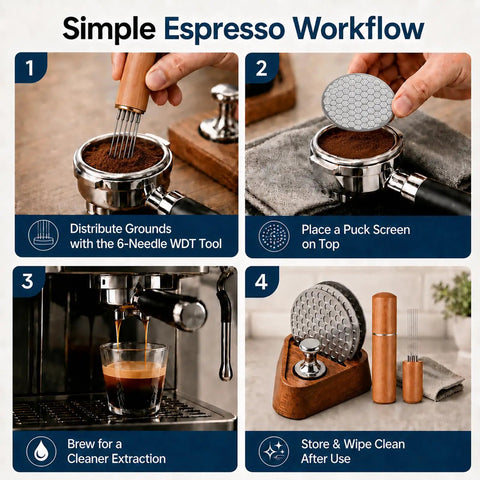 Simple Espresso Workflow

1

Distribute Grounds with the 6-Needle WDT Tool

2

Place a Puck Screen on Top

3

Brew for a Cleaner Extraction

4

Store & Wipe Clean After Use