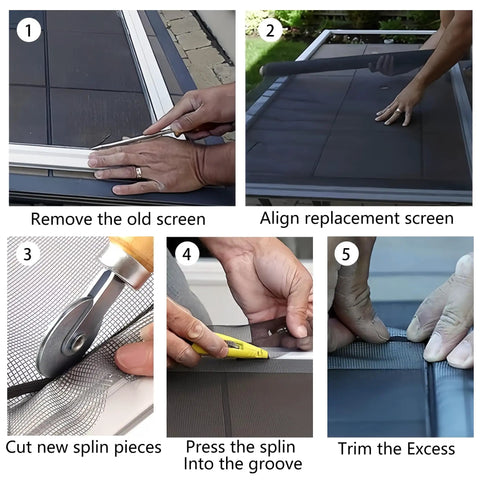 1

Remove the old screen

2

Align replacement screen

3

Cut new splin pieces

4

Press the splin Into the groove

5

Trim the Excess