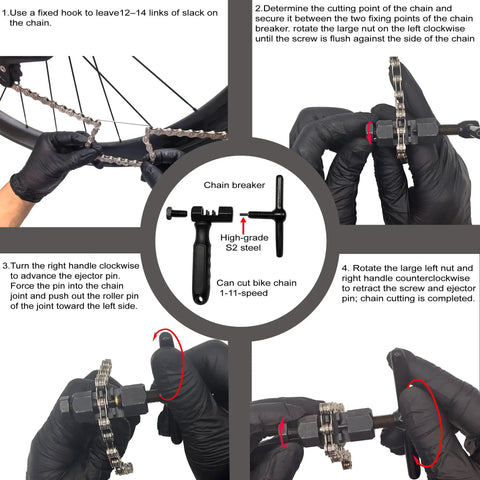 1.Use a fixed hook to leave12–14 links of slack on the chain.

2.Determine the cutting point of the chain and secure it between the two fixing points of the chain breaker. rotate the large nut on the left clockwise until the screw is flush against the side of the chain

Chain breaker

High-grade S2 steel

Can cut bike chain 1-11-speed

3.Turn the right handle clockwise to advance the ejector pin. Force the pin into the chain joint and push out the roller pin of the joint toward the left side.

4. Rotate the large left nut and right handle counterclockwise to retract the screw and ejector pin; chain cutting is completed.