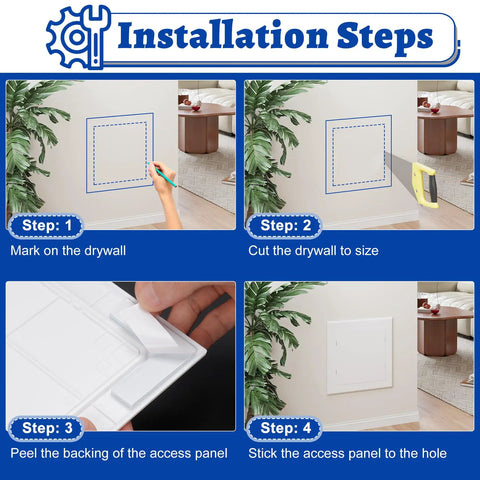 Installation Steps

Step: 1

Mark on the drywall

Step: 2

Cut the drywall to size

Step: 3

Peel the backing of the access panel

Step: 4

Stick the access panel to the hole