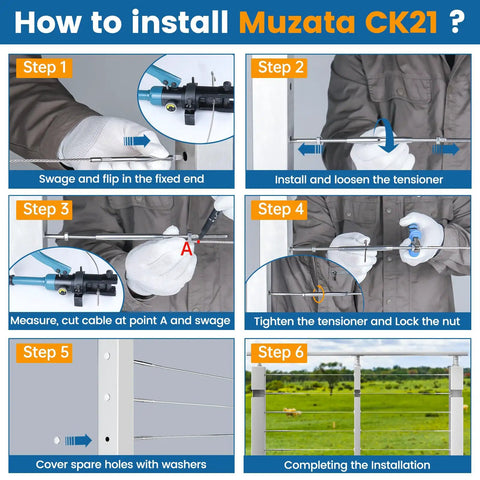 How to install Muzata CK21 ?

Step 1

Swage and flip in the fixed end

Step 2

Install and loosen the tensioner

Step 3

A

Measure, cut cable at point A and swage

Step 4

Tighten the tensioner and Lock the nut

Step 5

Cover spare holes with washers

Step 6

Completing the Installation