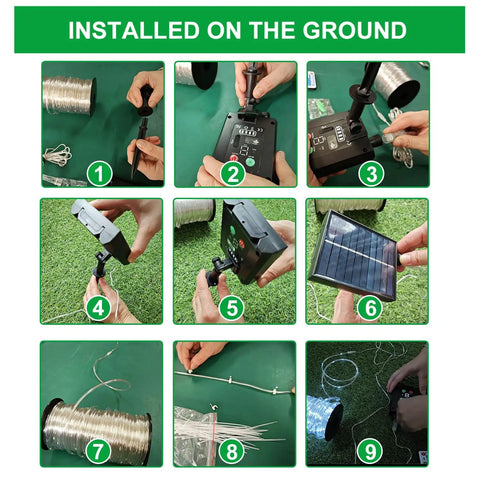 INSTALLED ON THE GROUND

1

2

3

4

5

6

7

8

9