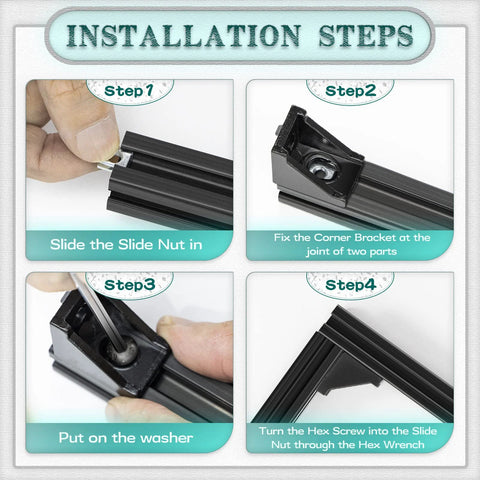 INSTALLATION STEPS

Step1

Slide the Slide Nut in

Step2

Fix the Corner Bracket at the joint of two parts

Step3

Put on the washer

Step4

Turn the Hex Screw into the Slide Nut through the Hex Wrench