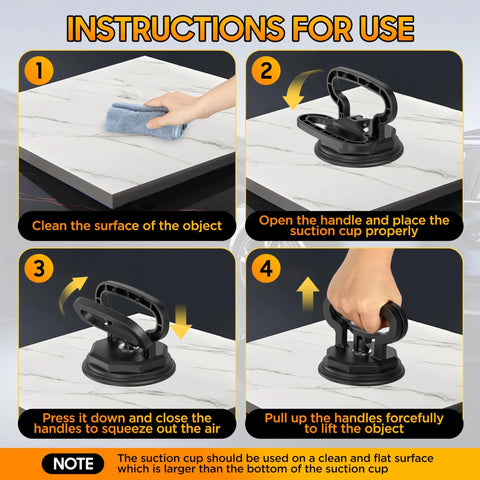 INSTRUCTIONS FOR USE

1

Clean the surface of the object

2

Open the handle and place the suction cup properly

3

Press it down and close the handles to squeeze out the air

4

Pull up the handles forcefully to lift the object

NOTE

The suction cup should be used on a clean and flat surface which is larger than the bottom of the suction cup