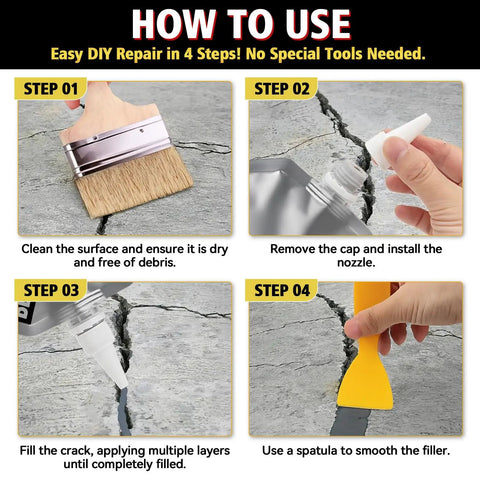 HOW TO USE
Easy DIY Repair in 4 Steps! No Special Tools Needed.

STEP 01

Clean the surface and ensure it is dry and free of debris.

STEP 02

Remove the cap and install the nozzle.

STEP 03

Fill the crack, applying multiple layers until completely filled.

STEP 04

Use a spatula to smooth the filler.