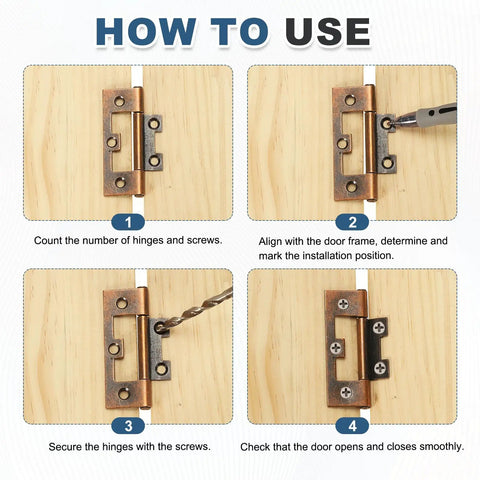 HOW TO USE

1

Count the number of hinges and screws.

2

Align with the door frame, determine and mark the installation position.

3

Secure the hinges with the screws.

4

Check that the door opens and closes smoothly.