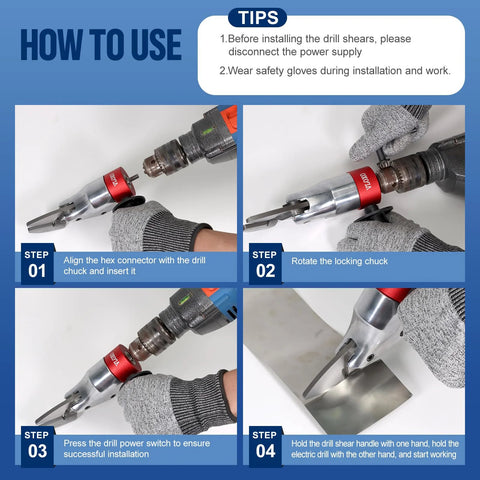 HOW TO USE

TIPS

1.Before installing the drill shears, please disconnect the power supply

2.Wear safety gloves during installation and work.

STEP 01 Align the hex connector with the drill chuck and insert it

STEP 02 Rotate the locking chuck

STEP 03 Press the drill power switch to ensure successful installation

STEP 04 Hold the drill shear handle with one hand, hold the electric drill with the other hand, and start working