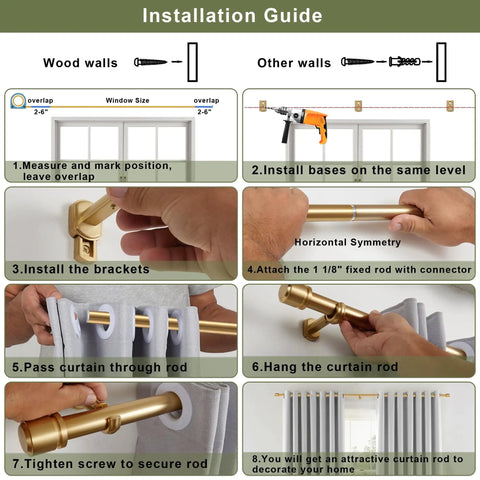 Installation Guide

Wood walls

Other walls

overlap
2-6"
Window Size
overlap
2-6"

1.Measure and mark position, leave overlap

2.Install bases on the same level

3.Install the brackets

Horizontal Symmetry

4.Attach the 1 1/8" fixed rod with connector

5.Pass curtain through rod

6.Hang the curtain rod

7.Tighten screw to secure rod

8.You will get an attractive curtain rod to decorate your home