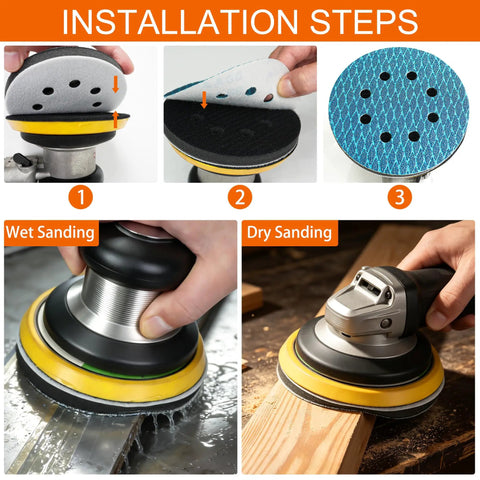 INSTALLATION STEPS

1

2

3

Wet Sanding

Dry Sanding