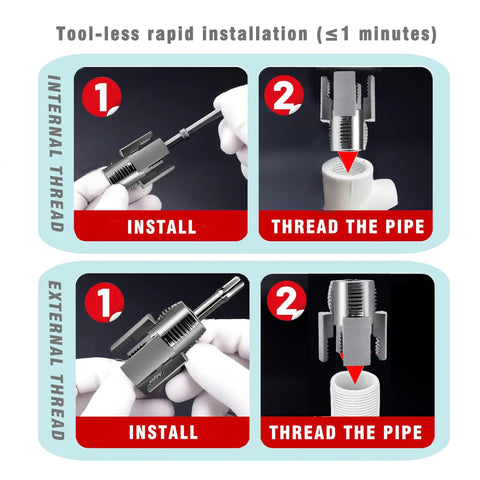 Tool-less rapid installation (≤1 minutes)

INTERNAL THREAD

1

INSTALL

2

THREAD THE PIPE

EXTERNAL THREAD

1

INSTALL

2

THREAD THE PIPE