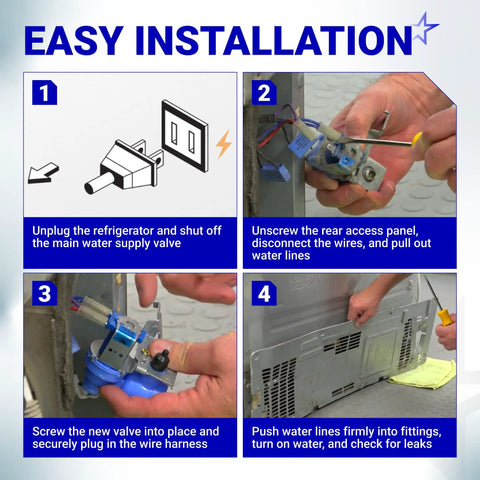 EASY INSTALLATION

1

Unplug the refrigerator and shut off the main water supply valve

2

Unscrew the rear access panel, disconnect the wires, and pull out water lines

3

Screw the new valve into place and securely plug in the wire harness

4

Push water lines firmly into fittings, turn on water, and check for leaks