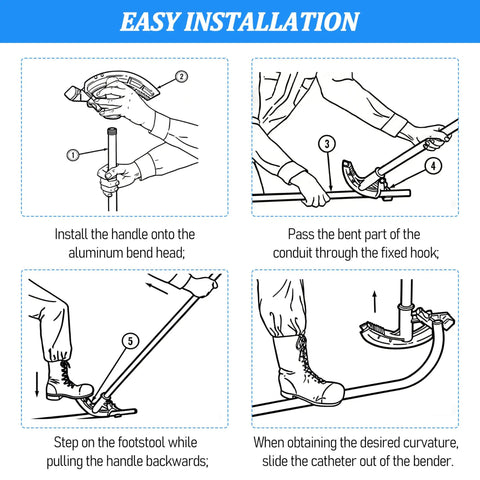 EASY INSTALLATION

2

1

Install the handle onto the aluminum bend head;

3

4

Pass the bent part of the conduit through the fixed hook;

5

Step on the footstool while pulling the handle backwards;

When obtaining the desired curvature, slide the catheter out of the bender.