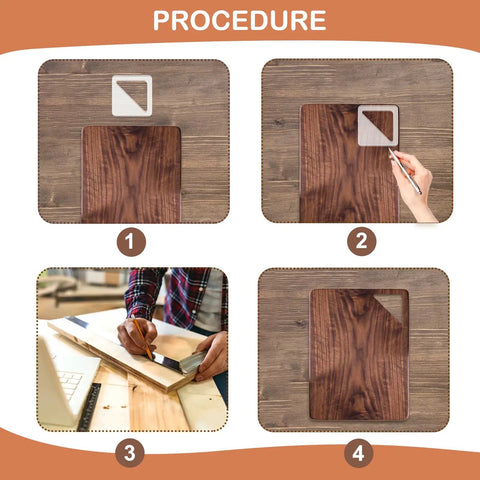 PROCEDURE

1

2

3

4