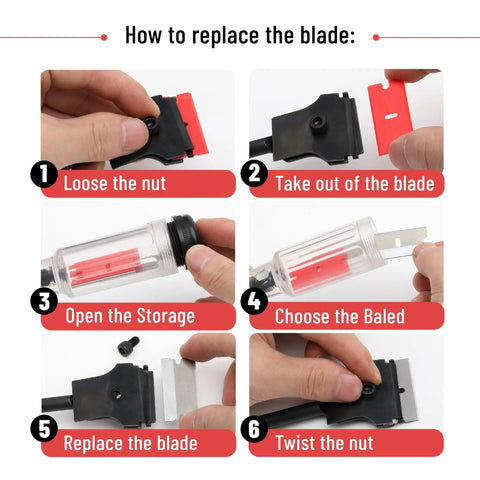 How to replace the blade:

1 Loose the nut

2 Take out of the blade

3 Open the Storage

4 Choose the Baled

5 Replace the blade

6 Twist the nut